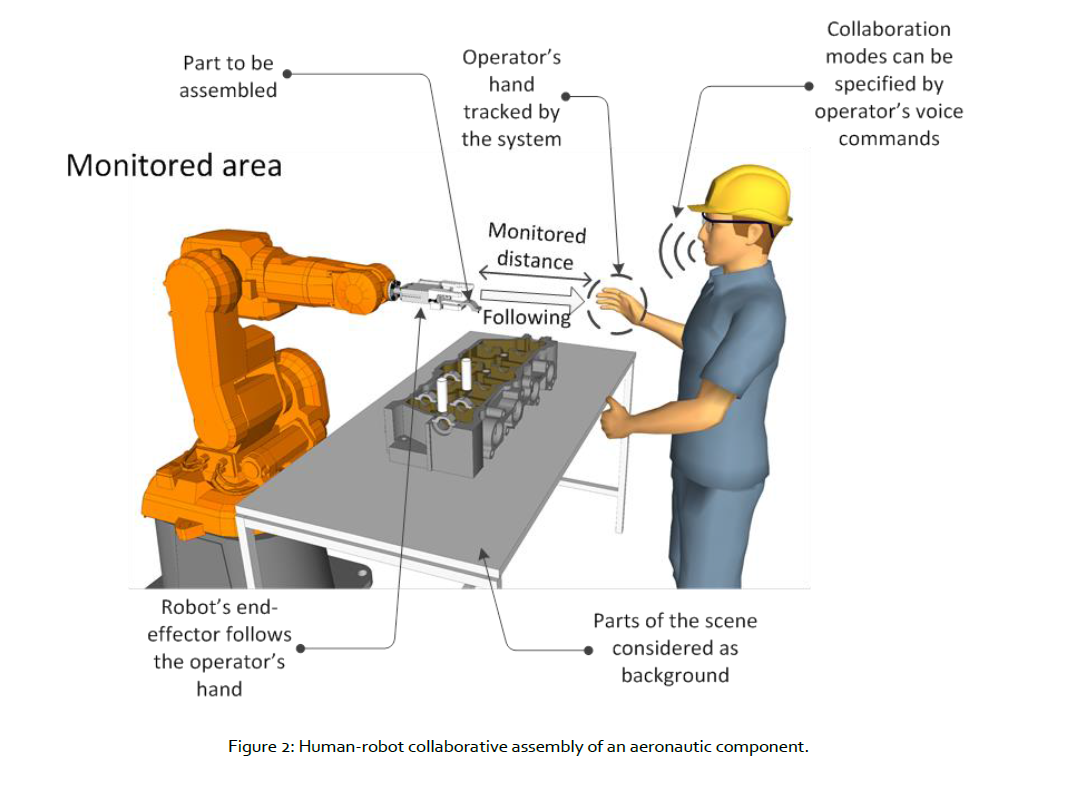 Part to be assembled

Operator's hand tracked by the system

Collaboration modes can be specified by operator's voice commands

Monitored area

Monitored distance

Following

Robot's end-effector follows the operator's hand

Parts of the scene considered as background

Figure 2: Human-robot collaborative assembly of an aeronautic component.